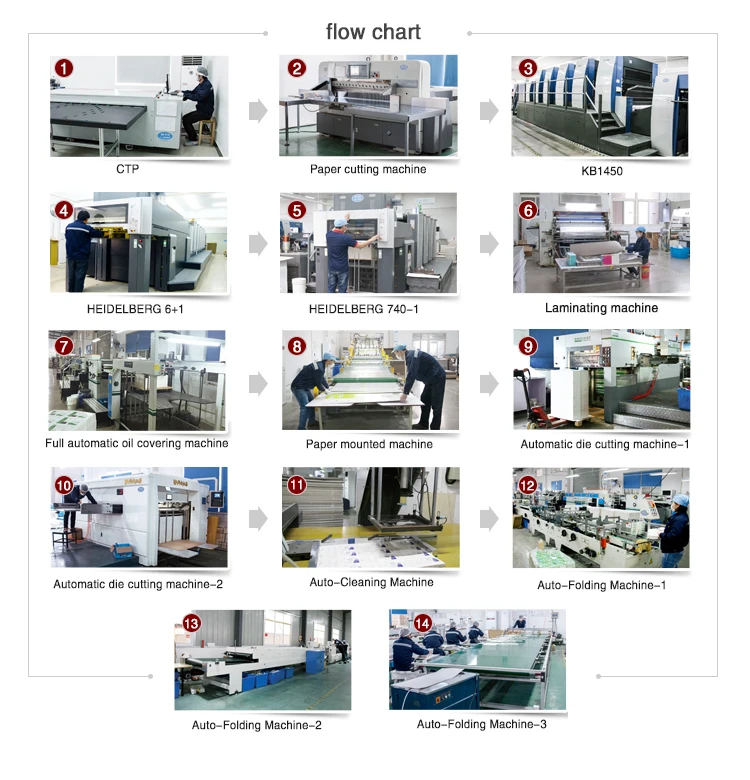 flow chart

1
CTP

2
Paper cutting machine

3
KB1450

4
HEIDELBERG 6+1

5
HEIDELBERG 740-1

6
Laminating machine

7
Full automatic oil covering machine

8
Paper mounted machine

9
Automatic die cutting machine-1

10
Automatic die cutting machine-2

11
Auto-Cleaning Machine

12
Auto-Folding Machine-1

13
Auto-Folding Machine-2

14
Auto-Folding Machine-3