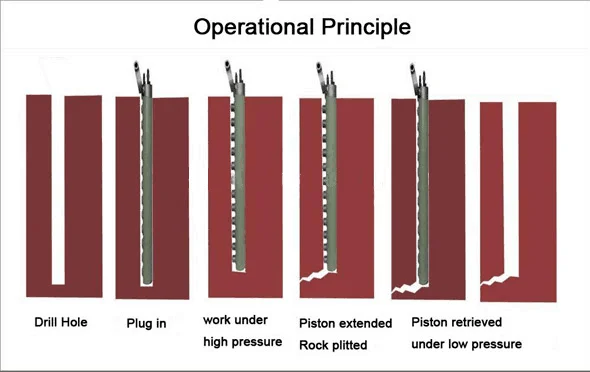 Operational Principle

Drill Hole

Plug in

work under high pressure

Piston extended Rock plitted

Piston retrieved under low pressure