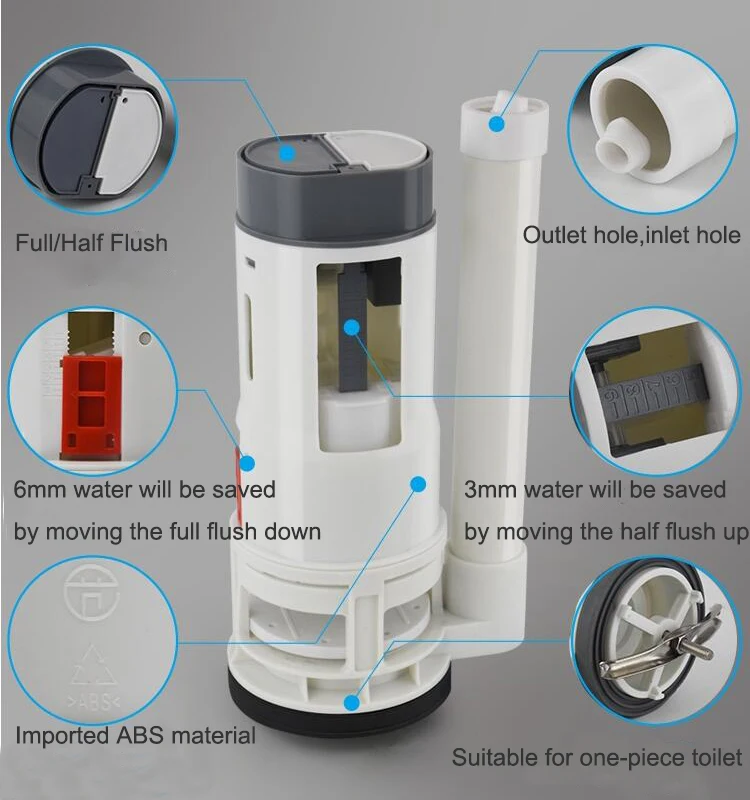 Full/Half Flush

Outlet hole,inlet hole

6mm water will be saved

by moving the full flush down

3mm water will be saved

by moving the half flush up

>ABS<

Imported ABS material

Suitable for one-piece toilet