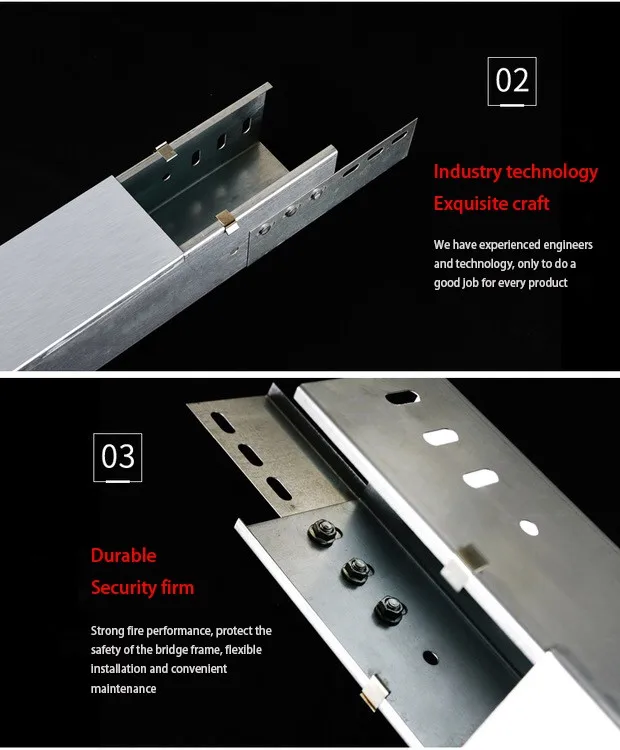 02

Industry technology
Exquisite craft

We have experienced engineers and technology, only to do a good job for every product

03

Durable
Security firm

Strong fire performance, protect the safety of the bridge frame, flexible installation and convenient maintenance