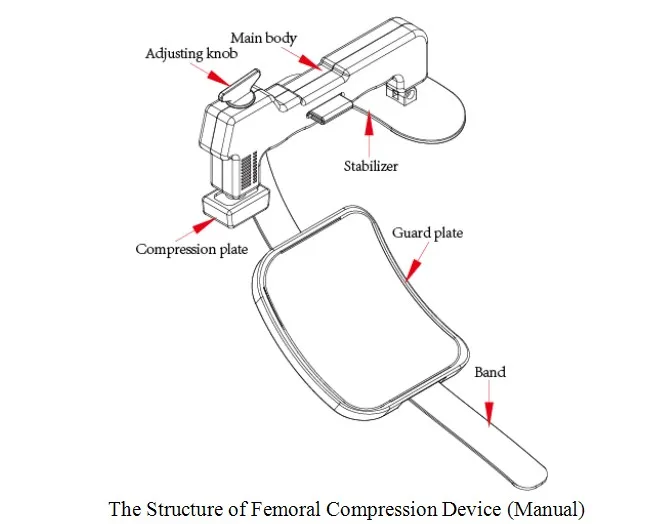 Main body
Adjusting knob
Stabilizer
Compression plate
Guard plate
Band
The Structure of Femoral Compression Device (Manual)