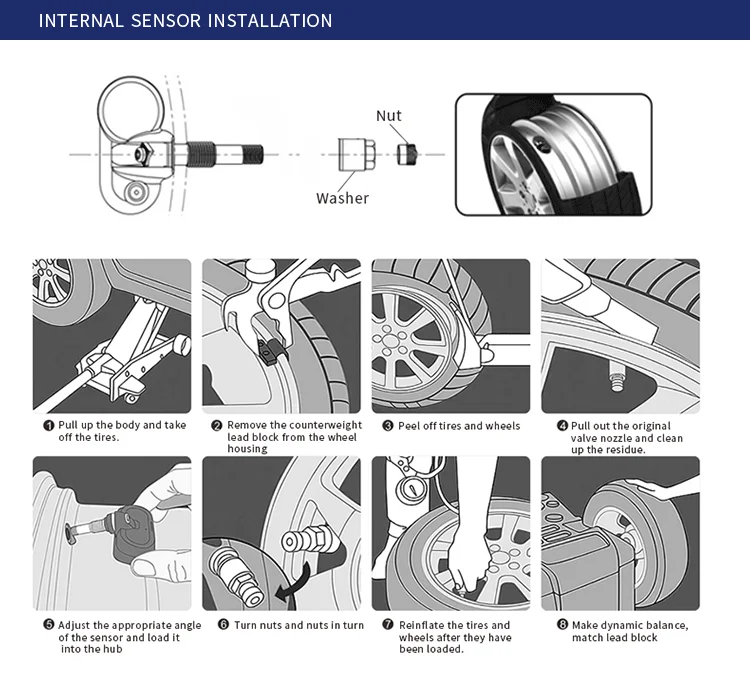 INTERNAL SENSOR INSTALLATION

Nut

Washer

❶ Pull up the body and take off the tires.

❷ Remove the counterweight lead block from the wheel housing

❸ Peel off tires and wheels

❹ Pull out the original valve nozzle and clean up the residue.

❺ Adjust the appropriate angle of the sensor and load it into the hub

❻ Turn nuts and nuts in turn

❼ Reinflate the tires and wheels after they have been loaded.

❽ Make dynamic balance, match lead block