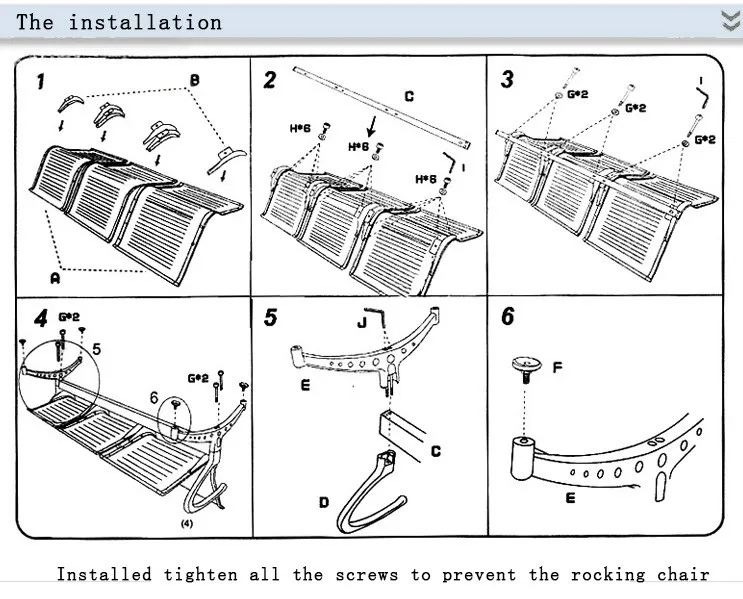 The installation

1
B
A

2
C
H*6
H*6
H*6
I

3
G*2
G*2
G*2
I

4
G*2
5
G*2
6
(4)

5
J
E
C
D

6
F
E

Installed tighten all the screws to prevent the rocking chair