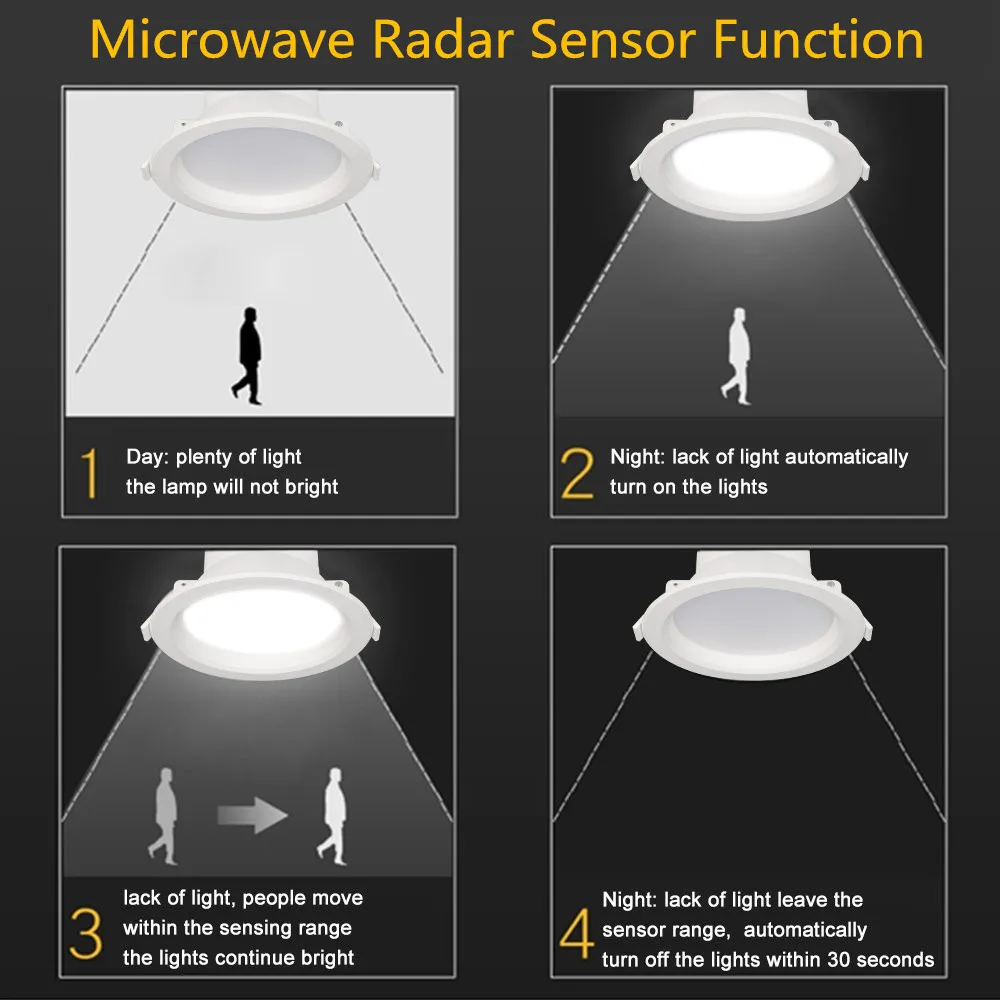 Microwave Radar Sensor Function

1 Day: plenty of light
the lamp will not bright

2 Night: lack of light automatically
turn on the lights

3 lack of light, people move
within the sensing range
the lights continue bright

4 Night: lack of light leave the
sensor range, automatically
turn off the lights within 30 seconds