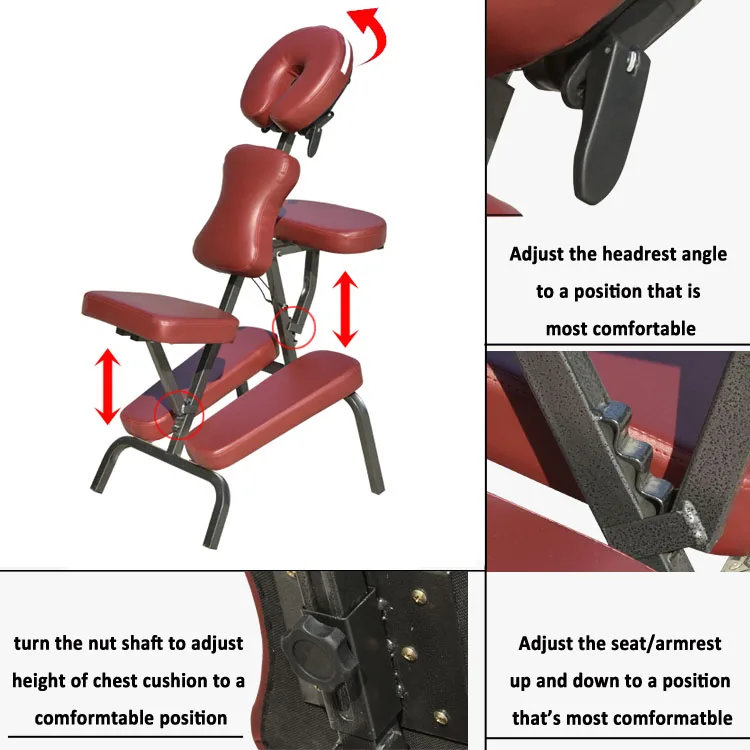 Adjust the headrest angle to a position that is most comfortable

turn the nut shaft to adjust height of chest cushion to a comformtable position

Adjust the seat/armrest up and down to a position that's most comformatble