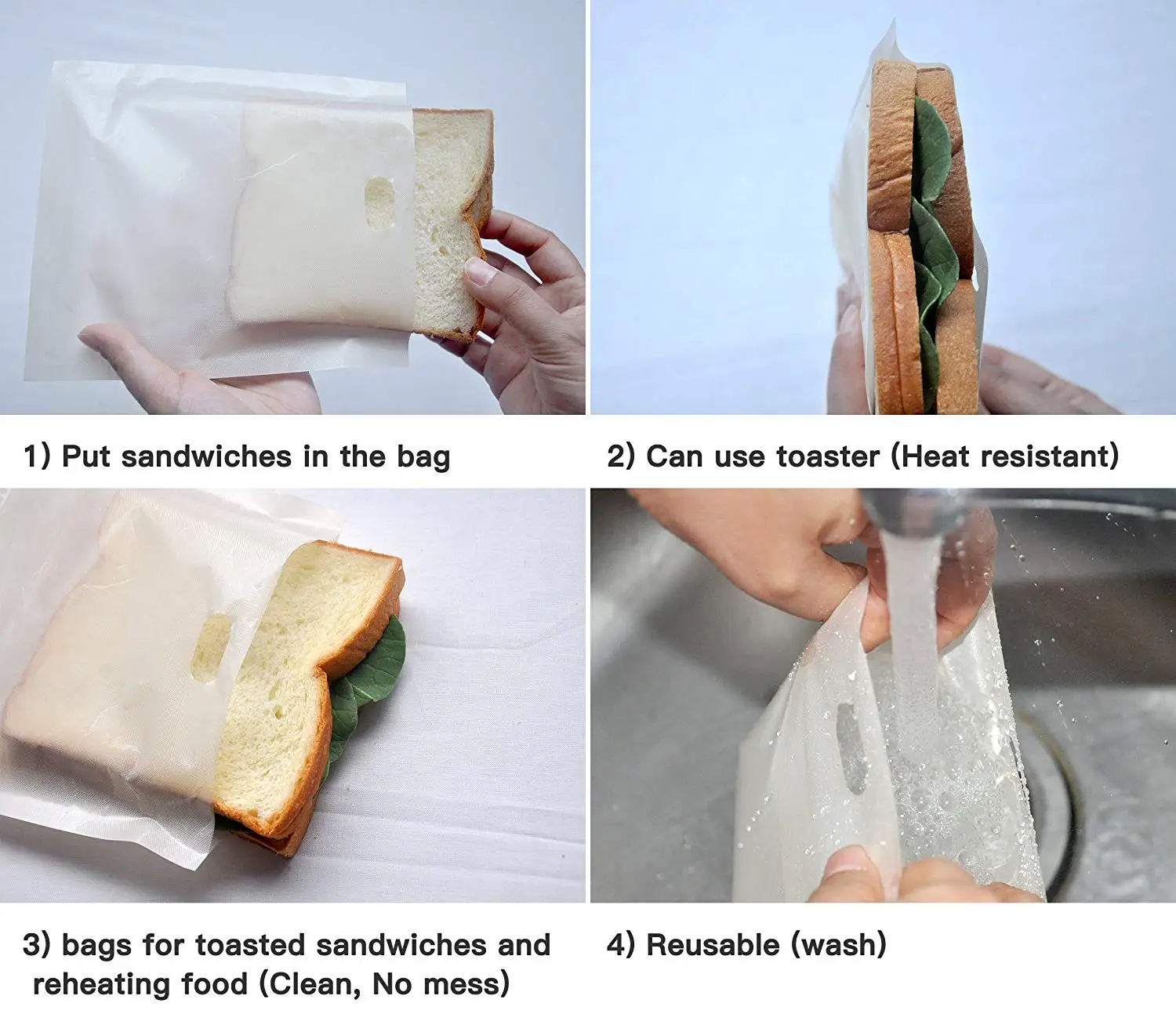 1) Put sandwiches in the bag

2) Can use toaster (Heat resistant)

3) bags for toasted sandwiches and reheating food (Clean, No mess)

4) Reusable (wash)