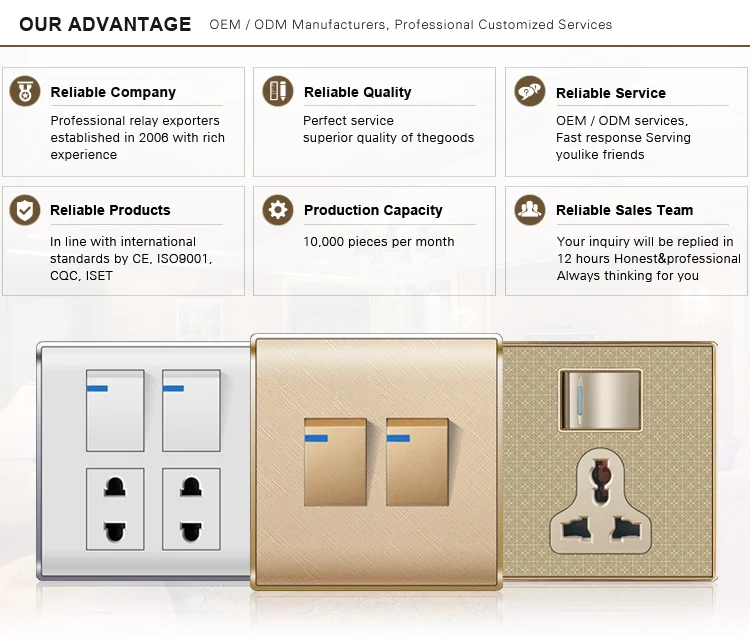 OUR ADVANTAGE OEM / ODM Manufacturers, Professional Customized Services

Reliable Company
Professional relay exporters established in 2006 with rich experience

Reliable Quality
Perfect service superior quality of thegoods

Reliable Service
OEM / ODM services, Fast response Serving youlike friends

Reliable Products
In line with international standards by CE, ISO9001, CQC, ISET

Production Capacity
10,000 pieces per month

Reliable Sales Team
Your inquiry will be replied in 12 hours Honest&professional Always thinking for you