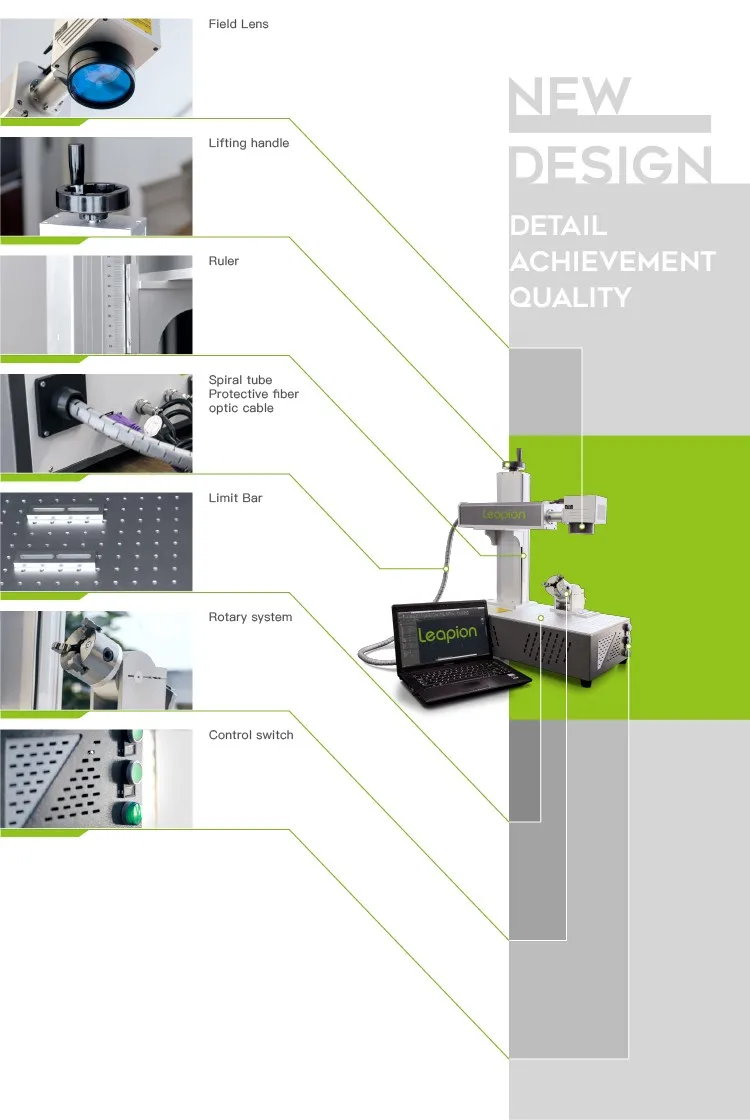 Field Lens

Lifting handle

Ruler

Spiral tube
Protective fiber optic cable

Limit Bar

Rotary system

Control switch

NEW
DESIGN

DETAIL
ACHIEVEMENT
QUALITY

Leapion

Leapion