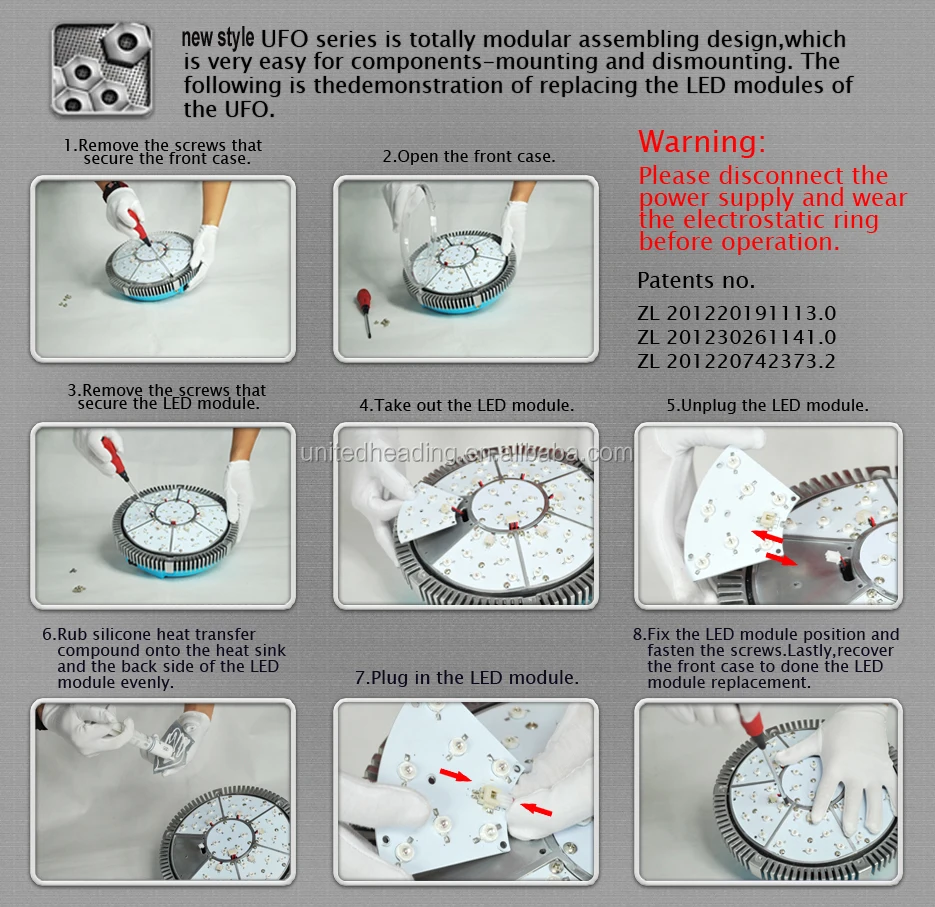 new style UFO series is totally modular assembling design,which is very easy for components-mounting and dismounting. The following is thedemonstration of replacing the LED modules of the UFO.

1.Remove the screws that secure the front case.

2.Open the front case.

Warning:
Please disconnect the power supply and wear the electrostatic ring before operation.

Patents no.
ZL 201220191113.0
ZL 201230261141.0
ZL 201220742373.2

3.Remove the screws that secure the LED module.

4.Take out the LED module.

5.Unplug the LED module.

unitedheading.en.alibaba.com

6.Rub silicone heat transfer compound onto the heat sink and the back side of the LED module evenly.

7.Plug in the LED module.

8.Fix the LED module position and fasten the screws.Lastly,recover the front case to done the LED module replacement.