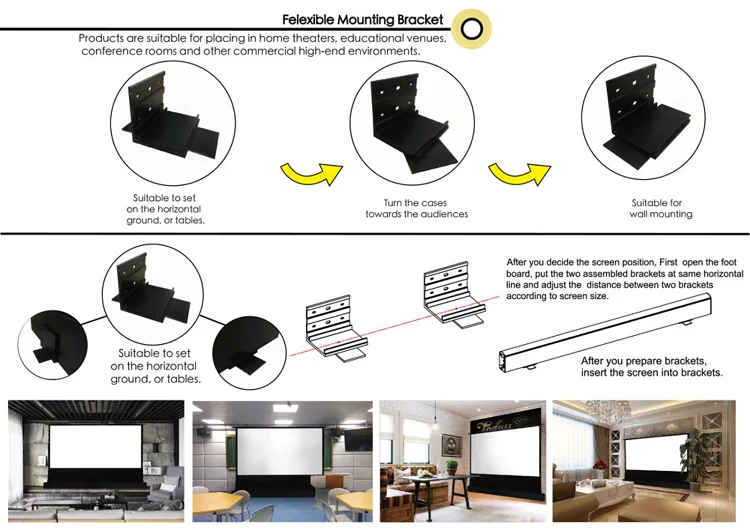 Felexible Mounting Bracket

Products are suitable for placing in home theaters, educational venues, conference rooms and other commercial high-end environments.

Suitable to set on the horizontal ground, or tables.

Turn the cases towards the audiences

Suitable for wall mounting

Suitable to set on the horizontal ground, or tables.

After you decide the screen position, First open the foot board, put the two assembled brackets at same horizontal line and adjust the distance between two brackets according to screen size.

After you prepare brackets, insert the screen into brackets.