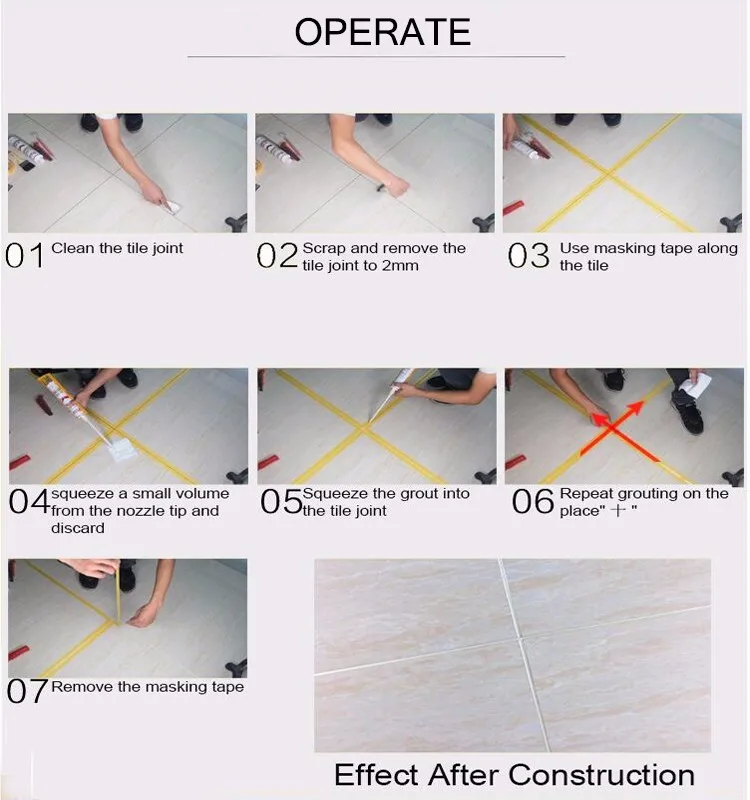 OPERATE

01 Clean the tile joint

02 Scrap and remove the tile joint to 2mm

03 Use masking tape along the tile

04 squeeze a small volume from the nozzle tip and discard

05 Squeeze the grout into the tile joint

06 Repeat grouting on the place" + "

07 Remove the masking tape

Effect After Construction