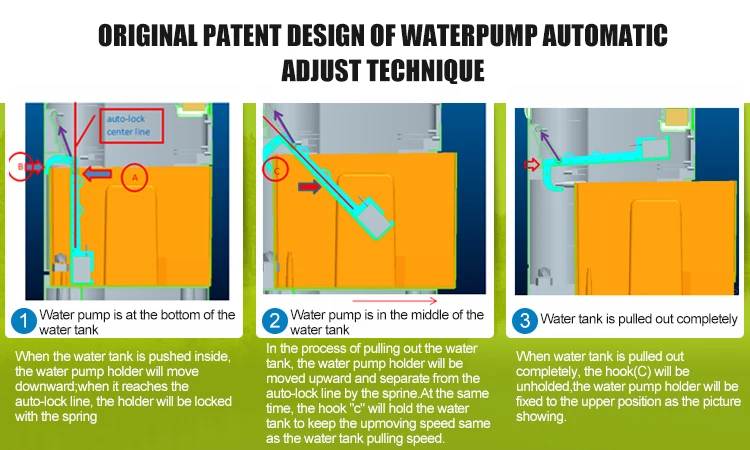 ORIGINAL PATENT DESIGN OF WATERPUMP AUTOMATIC ADJUST TECHNIQUE

auto-lock center line

B

A

1 Water pump is at the bottom of the water tank

When the water tank is pushed inside, the water pump holder will move downward;when it reaches the auto-lock line, the holder will be locked with the spring

C

2 Water pump is in the middle of the water tank

In the process of pulling out the water tank, the water pump holder will be moved upward and separate from the auto-lock line by the sprine.At the same time, the hook "c" will hold the water tank to keep the upmoving speed same as the water tank pulling speed.

3 Water tank is pulled out completely

When water tank is pulled out completely, the hook(C) will be unholded,the water pump holder will be fixed to the upper position as the picture showing.