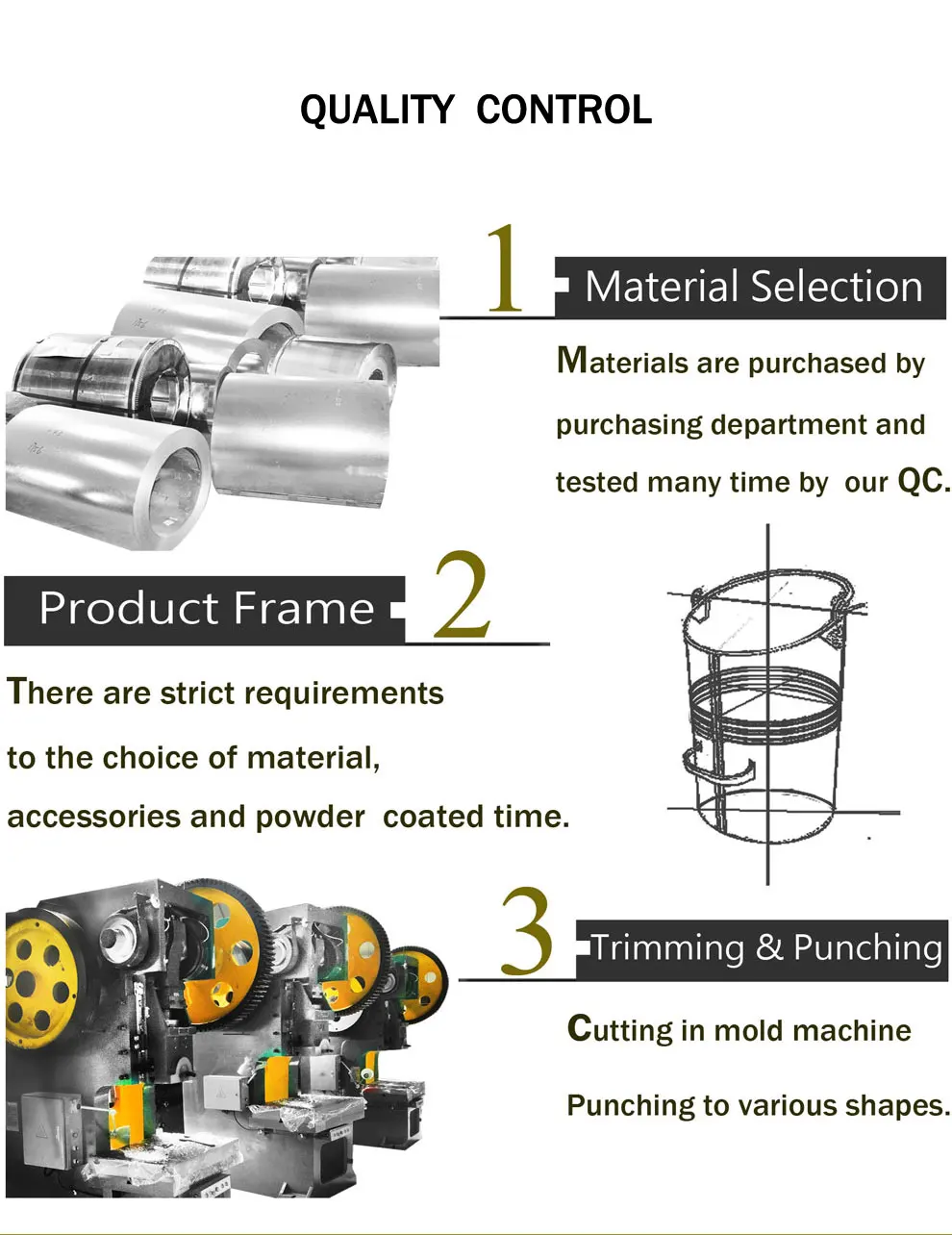 QUALITY CONTROL

1

Material Selection

Materials are purchased by purchasing department and tested many time by our QC.

Product Frame

2

There are strict requirements to the choice of material, accessories and powder coated time.

3

Trimming & Punching

Cutting in mold machine

Punching to various shapes.