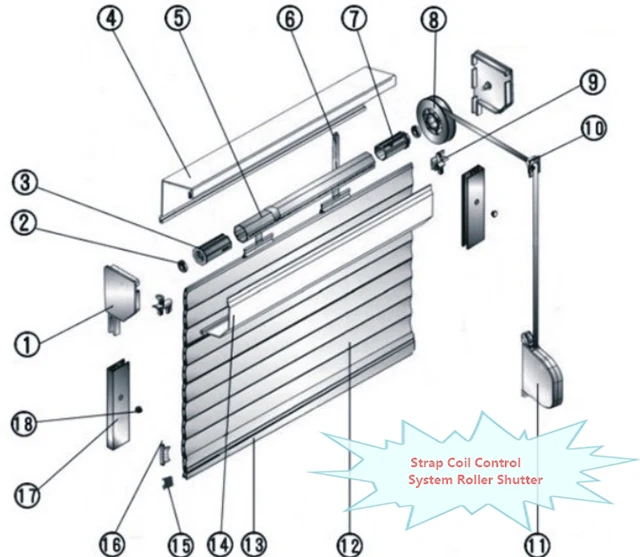 ④ ⑤ ⑥ ⑦ ⑧ ⑨ ⑩ ③ ② ① ⑱ ⑰ ⑯ ⑮ ⑭ ⑬ ⑫ ⑪

Strap Coil Control System Roller Shutter