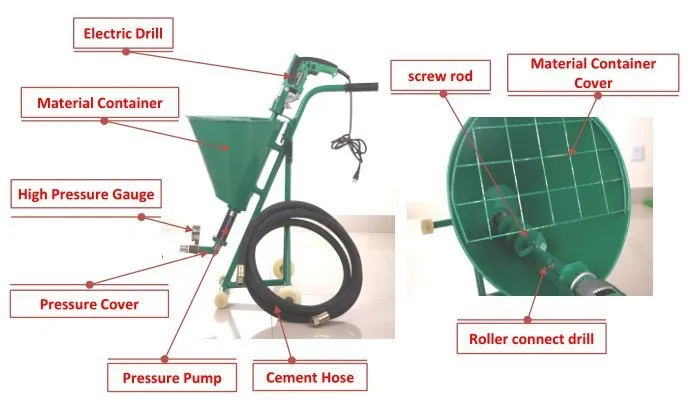 Electric Drill

Material Container

High Pressure Gauge

Pressure Cover

Pressure Pump

Cement Hose

screw rod

Material Container Cover

Roller connect drill