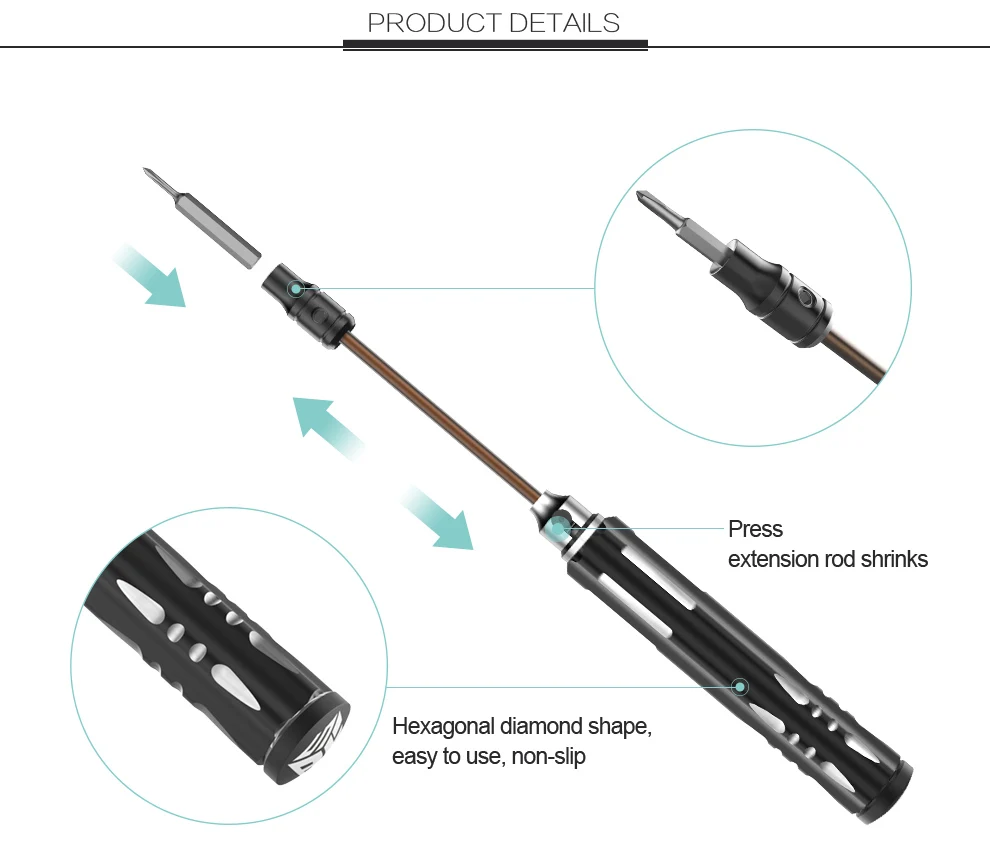 PRODUCT DETAILS

Press
extension rod shrinks

Hexagonal diamond shape,
easy to use, non-slip