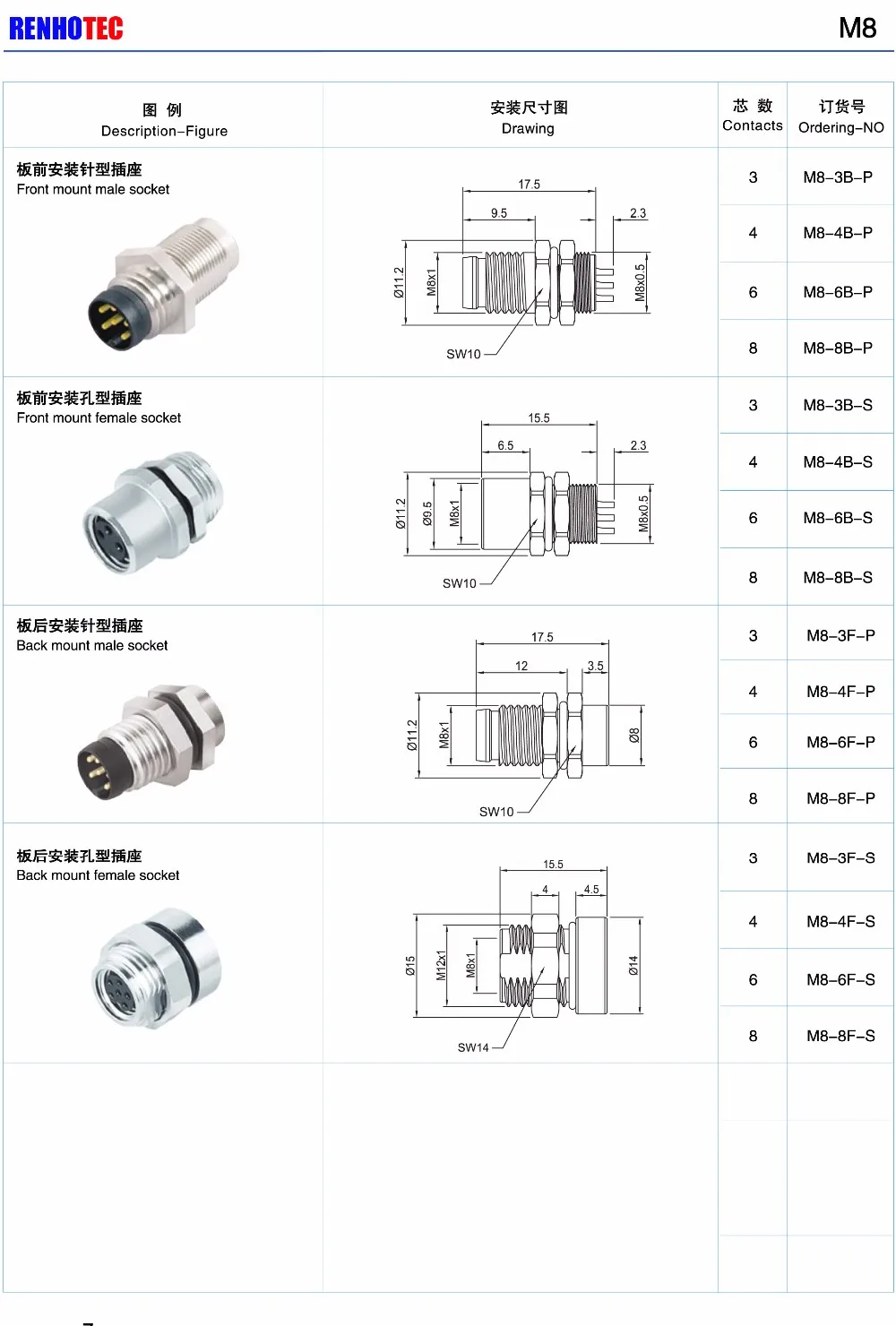 RENHOTEC

M8

| 图 例 Description–Figure | 安装尺寸图 Drawing | 芯 数 Contacts | 订货号 Ordering–NO |
|---|---|---|---|
| 板前安装针型插座 Front mount male socket | 17.5 9.5 2.3 Ø11.2 M8x1 M8x0.5 SW10 | 3 | M8–3B–P |
| | | 4 | M8–4B–P |
| | | 6 | M8–6B–P |
| | | 8 | M8–8B–P |
| 板前安装孔型插座 Front mount female socket | 15.5 6.5 2.3 Ø11.2 Ø9.5 M8x1 M8x0.5 SW10 | 3 | M8–3B–S |
| | | 4 | M8–4B–S |
| | | 6 | M8–6B–S |
| | | 8 | M8–8B–S |
| 板后安装针型插座 Back mount male socket | 17.5 12 3.5 Ø11.2 M8x1 Ø8 SW10 | 3 | M8–3F–P |
| | | 4 | M8–4F–P |
| | | 6 | M8–6F–P |
| | | 8 | M8–8F–P |
| 板后安装孔型插座 Back mount female socket | 15.5 4 4.5 Ø15 M12x1 M8x1 Ø14 SW14 | 3 | M8–3F–S |
| | | 4 | M8–4F–S |
| | | 6 | M8–6F–S |
| | | 8 | M8–8F–S |