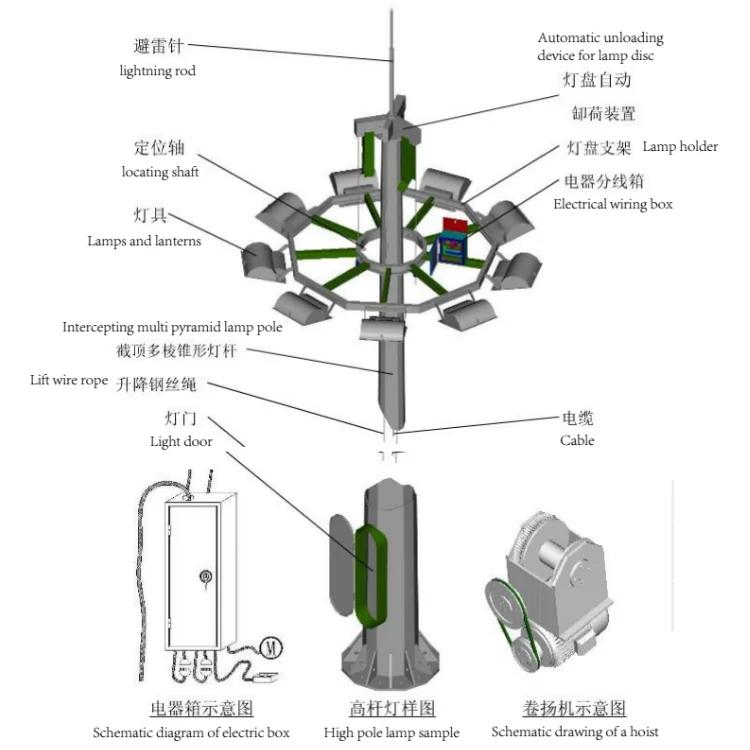 避雷针
lightning rod

Automatic unloading device for lamp disc
灯盘自动
卸荷装置

定位轴
locating shaft

灯盘支架 Lamp holder

电器分线箱
Electrical wiring box

灯具
Lamps and lanterns

Intercepting multi pyramid lamp pole
截顶多棱锥形灯杆

Lift wire rope 升降钢丝绳

灯门
Light door

电缆
Cable

M

电器箱示意图
Schematic diagram of electric box

高杆灯样图
High pole lamp sample

卷扬机示意图
Schematic drawing of a hoist