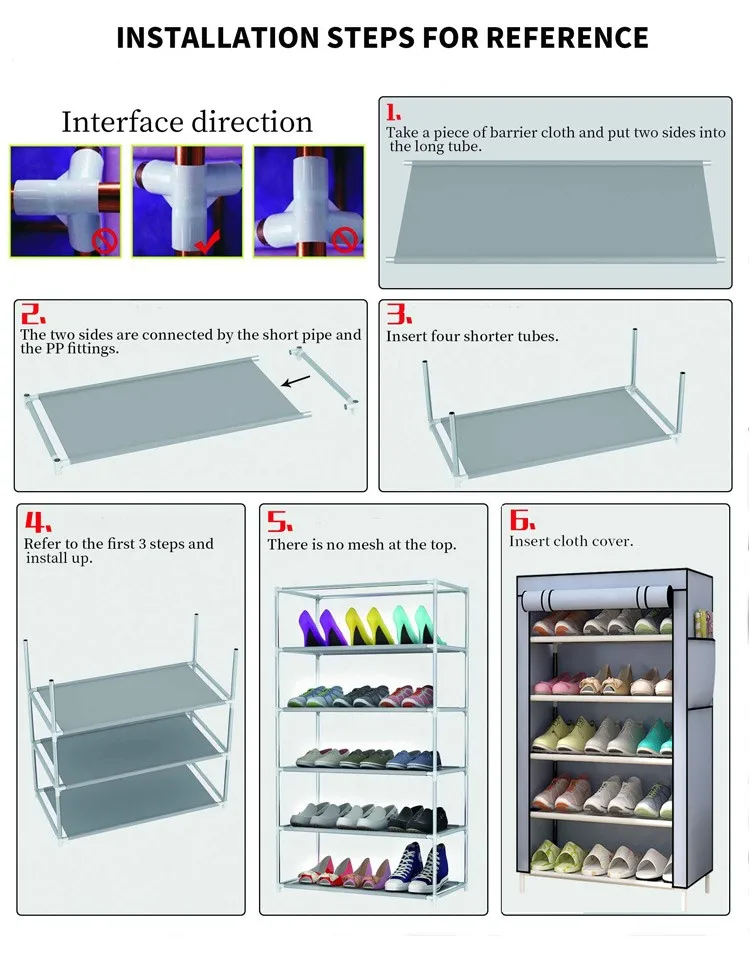 INSTALLATION STEPS FOR REFERENCE

Interface direction

1. Take a piece of barrier cloth and put two sides into the long tube.

2. The two sides are connected by the short pipe and the PP fittings.

3. Insert four shorter tubes.

4. Refer to the first 3 steps and install up.

5. There is no mesh at the top.

6. Insert cloth cover.