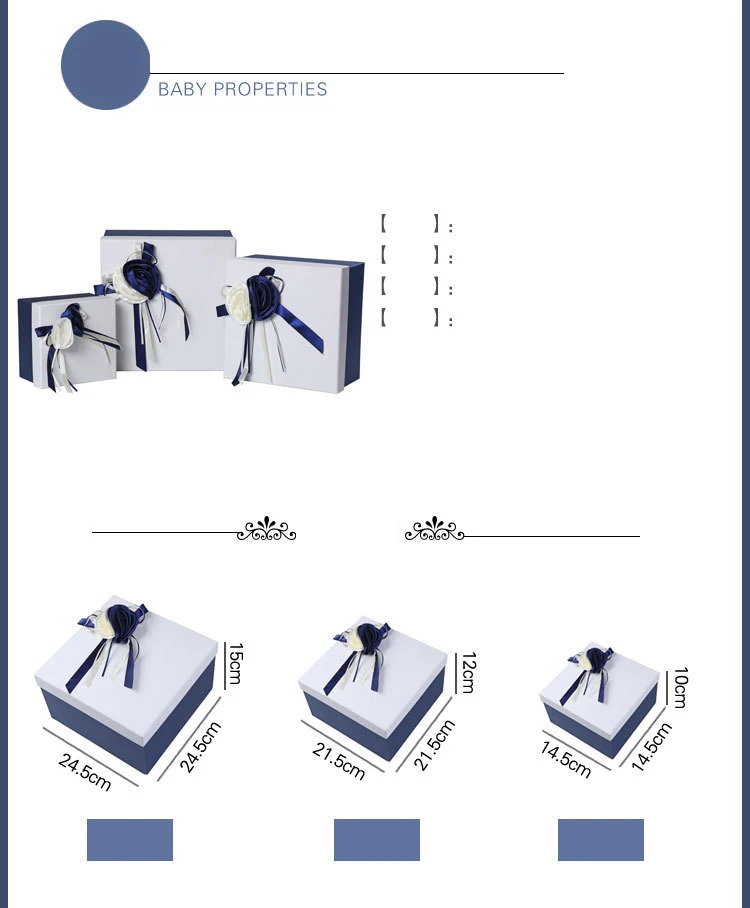 BABY PROPERTIES

【 】:
【 】:
【 】:
【 】:

15cm
24.5cm
24.5cm

12cm
21.5cm
21.5cm

10cm
14.5cm
14.5cm