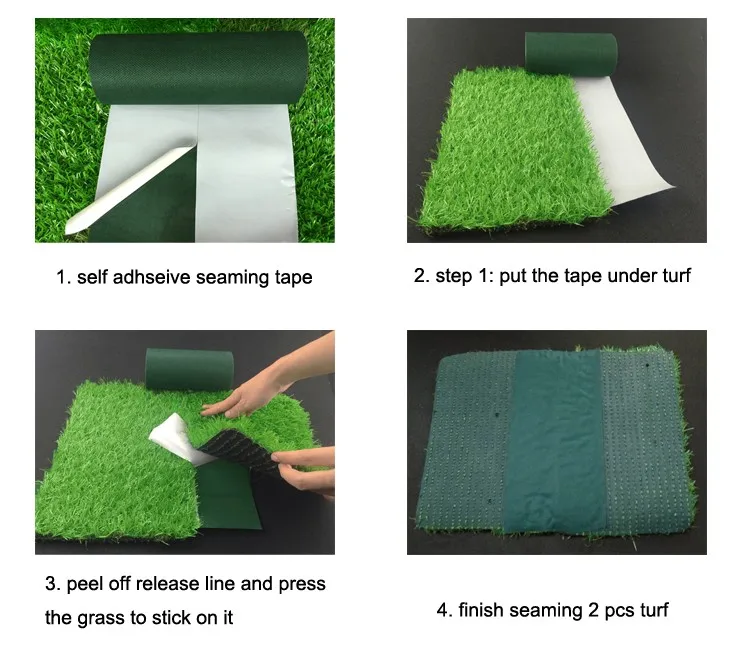 1. self adhseive seaming tape

2. step 1: put the tape under turf

3. peel off release line and press the grass to stick on it

4. finish seaming 2 pcs turf