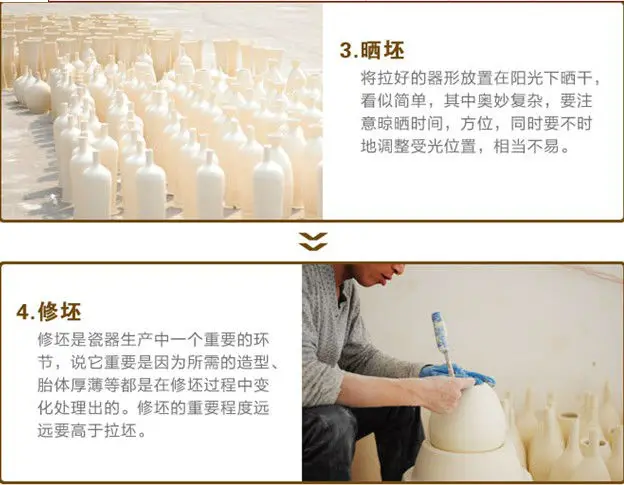 3.晒坯

将拉好的器形放置在阳光下晒干，看似简单，其中奥妙复杂，要注意晾晒时间，方位，同时要不时地调整受光位置，相当不易。

4.修坯

修坯是瓷器生产中一个重要的环节，说它重要是因为所需的造型、胎体厚薄等都是在修坯过程中变化处理出的。修坯的重要程度远远要高于拉坯。