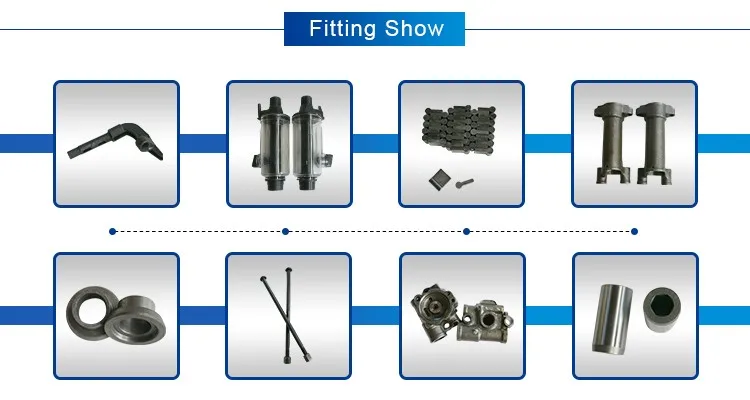 Fitting Show