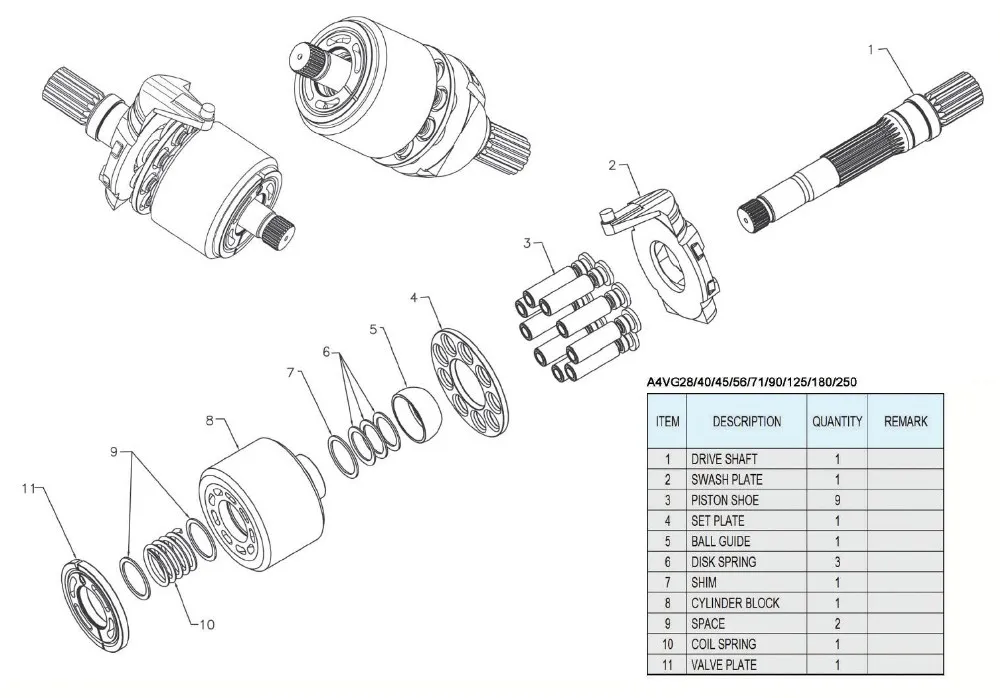 1
2
3
4
5
6
7
8
9
11
10

A4VG28/40/45/56/71/90/125/180/250

| ITEM | DESCRIPTION | QUANTITY | REMARK |
|---|---|---|---|
| 1 | DRIVE SHAFT | 1 | |
| 2 | SWASH PLATE | 1 | |
| 3 | PISTON SHOE | 9 | |
| 4 | SET PLATE | 1 | |
| 5 | BALL GUIDE | 1 | |
| 6 | DISK SPRING | 3 | |
| 7 | SHIM | 1 | |
| 8 | CYLINDER BLOCK | 1 | |
| 9 | SPACE | 2 | |
| 10 | COIL SPRING | 1 | |
| 11 | VALVE PLATE | 1 | |