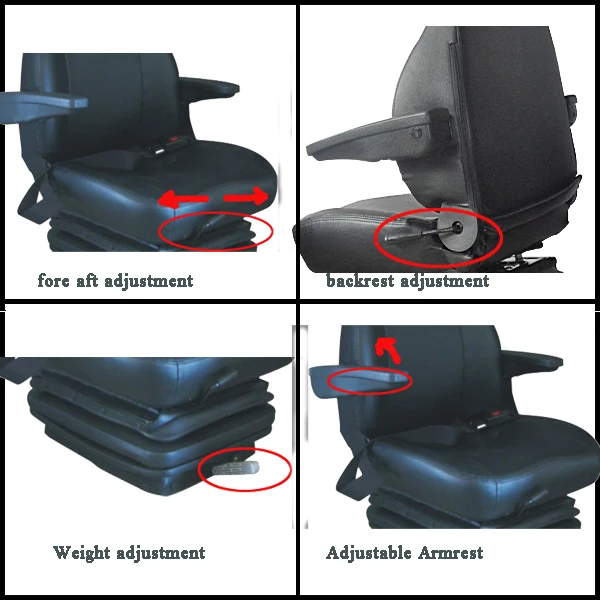 fore aft adjustment

backrest adjustment

Weight adjustment

Adjustable Armrest