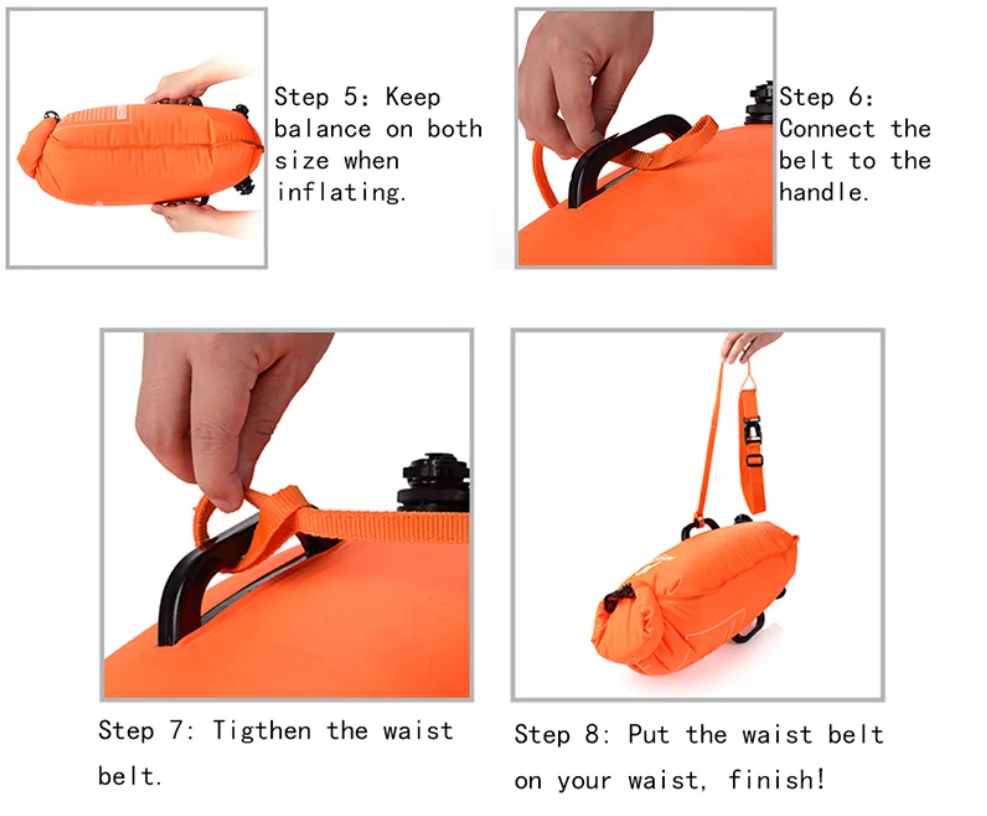 Step 5: Keep balance on both size when inflating.

Step 6: Connect the belt to the handle.

Step 7: Tigthen the waist belt.

Step 8: Put the waist belt on your waist, finish!