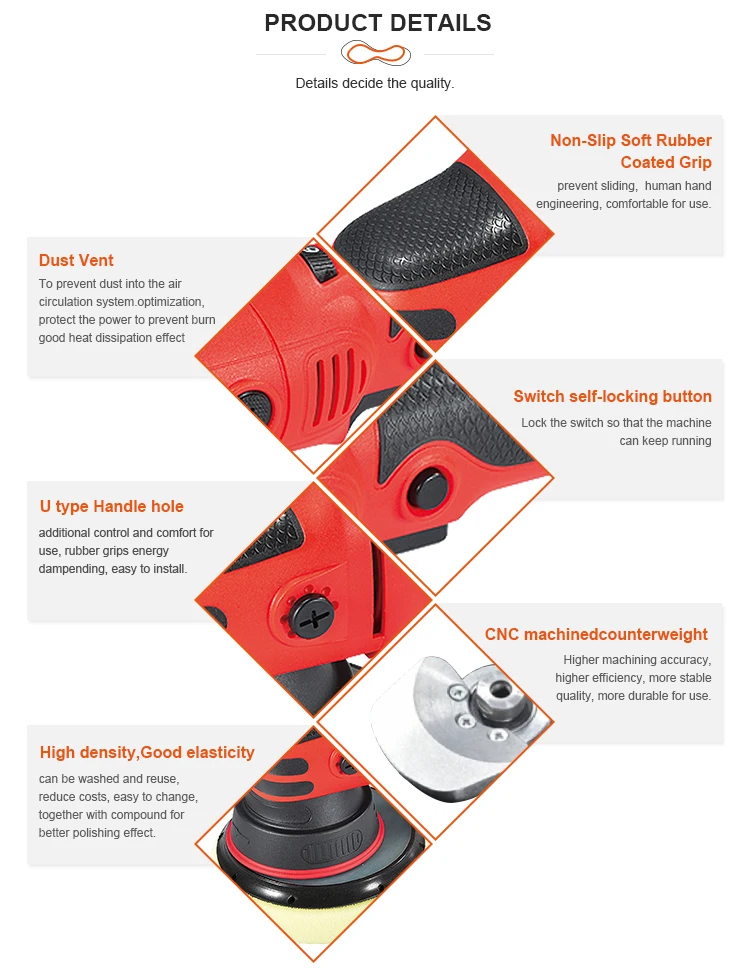 PRODUCT DETAILS

Details decide the quality.

Non-Slip Soft Rubber Coated Grip

prevent sliding, human hand engineering, comfortable for use.

Dust Vent

To prevent dust into the air circulation system.optimization, protect the power to prevent burn good heat dissipation effect

Switch self-locking button

Lock the switch so that the machine can keep running

U type Handle hole

additional control and comfort for use, rubber grips energy dampending, easy to install.

CNC machinedcounterweight

Higher machining accuracy, higher efficiency, more stable quality, more durable for use.

High density,Good elasticity

can be washed and reuse, reduce costs, easy to change, together with compound for better polishing effect.