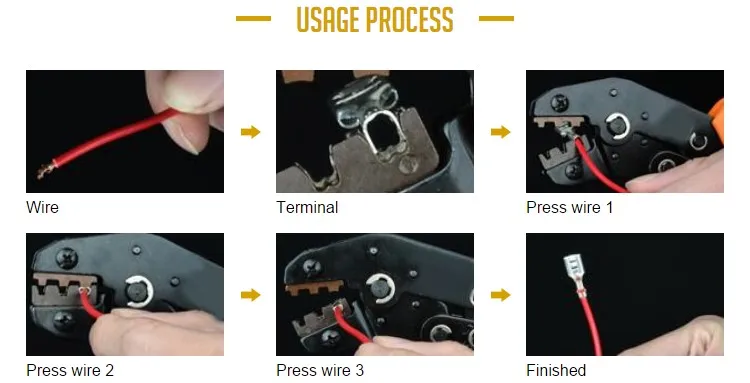 USAGE PROCESS

Wire

Terminal

Press wire 1

Press wire 2

Press wire 3

Finished