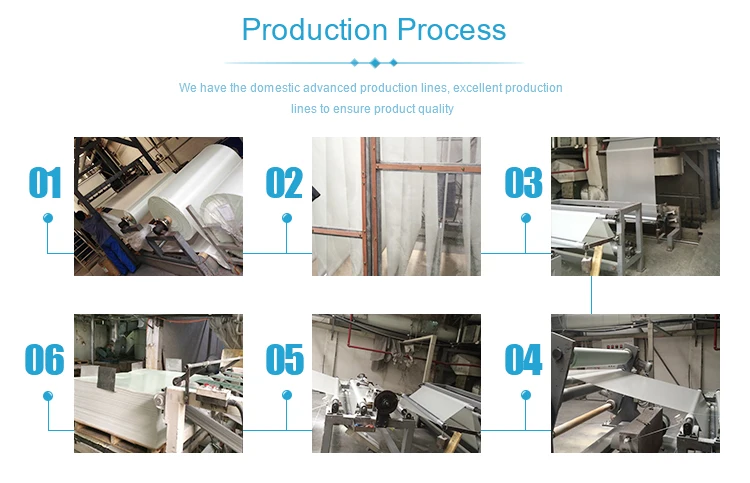 Production Process

We have the domestic advanced production lines, excellent production lines to ensure product quality

01

02

03

06

05

04