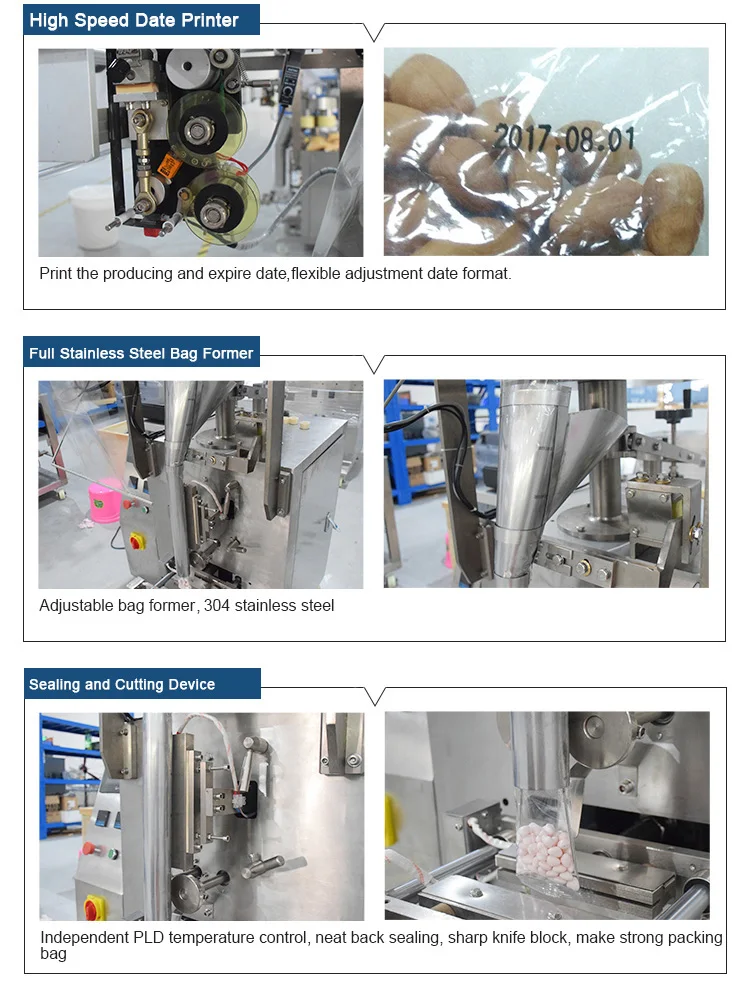 High Speed Date Printer

2017.08.01

Print the producing and expire date,flexible adjustment date format.

Full Stainless Steel Bag Former

Adjustable bag former, 304 stainless steel

Sealing and Cutting Device

Independent PLD temperature control, neat back sealing, sharp knife block, make strong packing bag