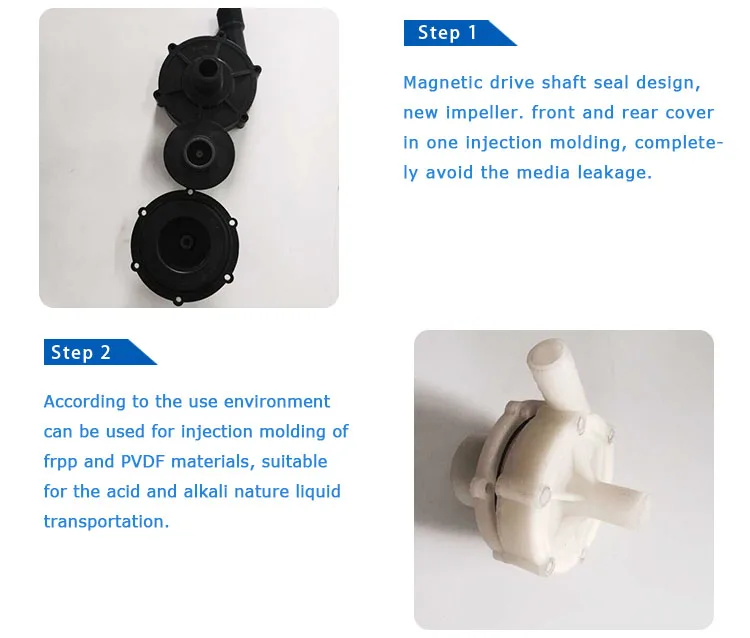 Step 1

Magnetic drive shaft seal design, new impeller. front and rear cover in one injection molding, completely avoid the media leakage.

Step 2

According to the use environment can be used for injection molding of frpp and PVDF materials, suitable for the acid and alkali nature liquid transportation.