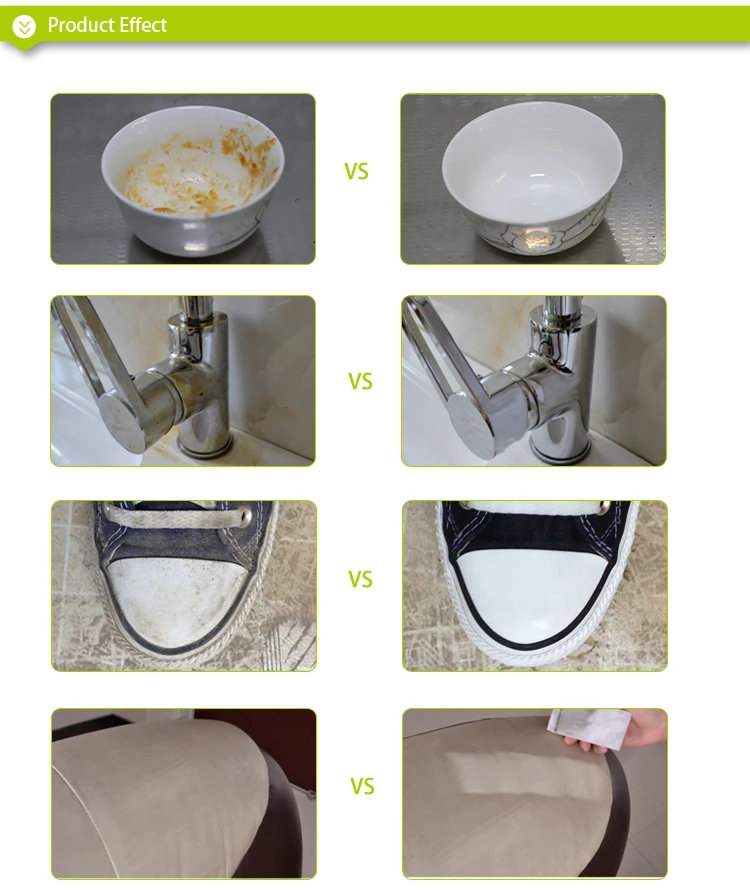 Product Effect

VS

VS

VS

VS