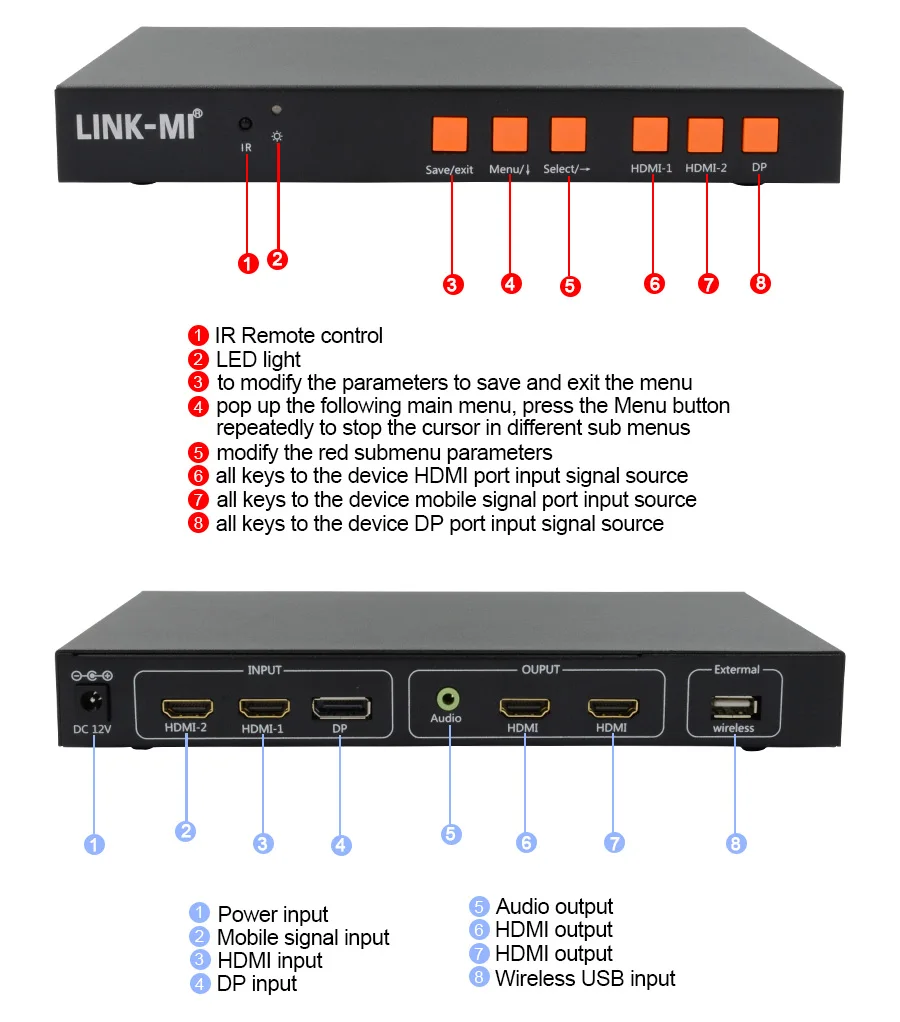 LINK-MI®

IR

Save/exit Menu/↓ Select/→ HDMI-1 HDMI-2 DP

1 2 3 4 5 6 7 8

1 IR Remote control
2 LED light
3 to modify the parameters to save and exit the menu
4 pop up the following main menu, press the Menu button repeatedly to stop the cursor in different sub menus
5 modify the red submenu parameters
6 all keys to the device HDMI port input signal source
7 all keys to the device mobile signal port input source
8 all keys to the device DP port input signal source

DC 12V

INPUT
HDMI-2 HDMI-1 DP

OUPUT
Audio HDMI HDMI

Extermal
wireless

1 2 3 4 5 6 7 8

1 Power input
2 Mobile signal input
3 HDMI input
4 DP input

5 Audio output
6 HDMI output
7 HDMI output
8 Wireless USB input