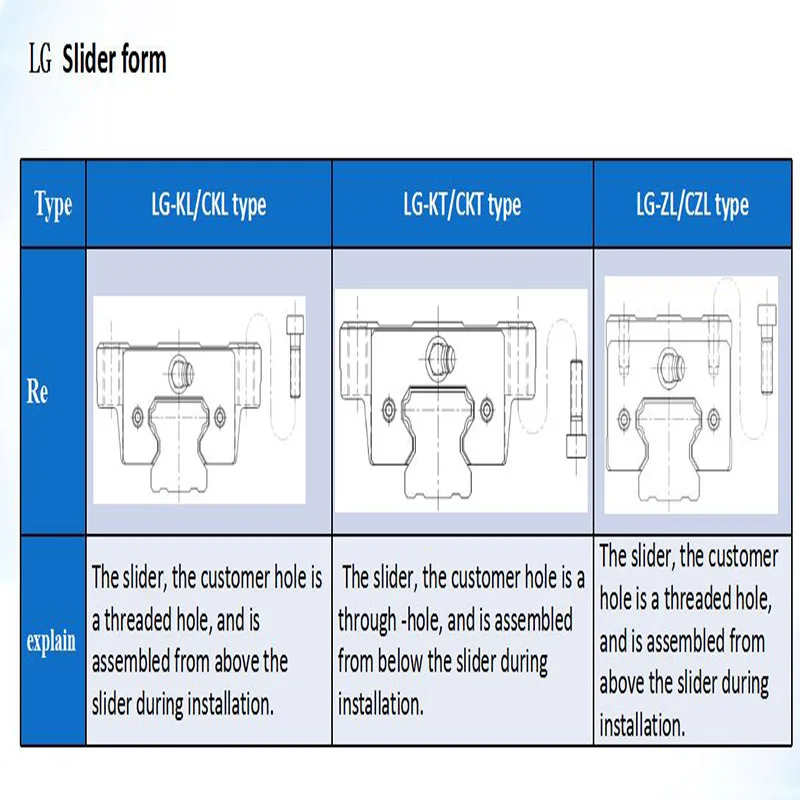 LG Slider form

| Type | LG-KL/CKL type | LG-KT/CKT type | LG-ZL/CZL type |
|---|---|---|---|
| Re | | | |
| explain | The slider, the customer hole is a threaded hole, and is assembled from above the slider during installation. | The slider, the customer hole is a through -hole, and is assembled from below the slider during installation. | The slider, the customer hole is a threaded hole, and is assembled from above the slider during installation. |