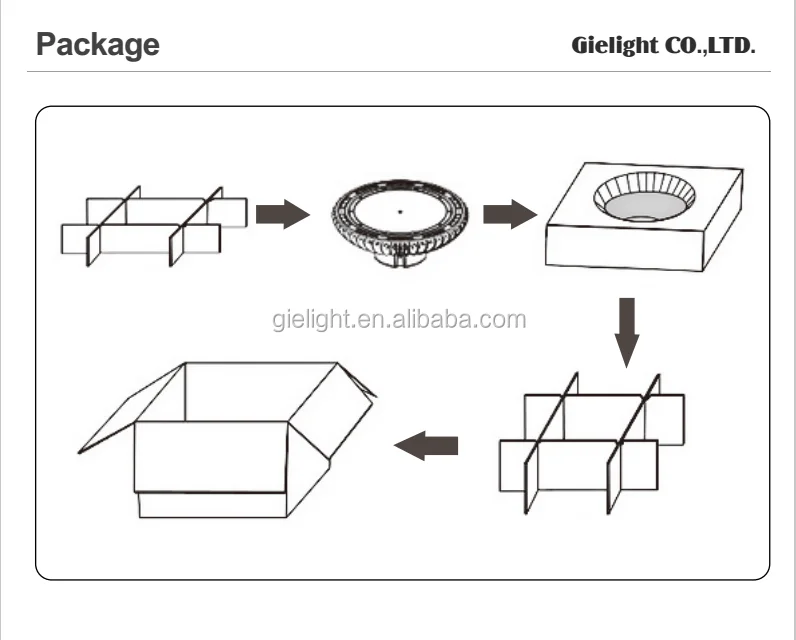 Package

Gielight CO.,LTD.

gielight.en.alibaba.com