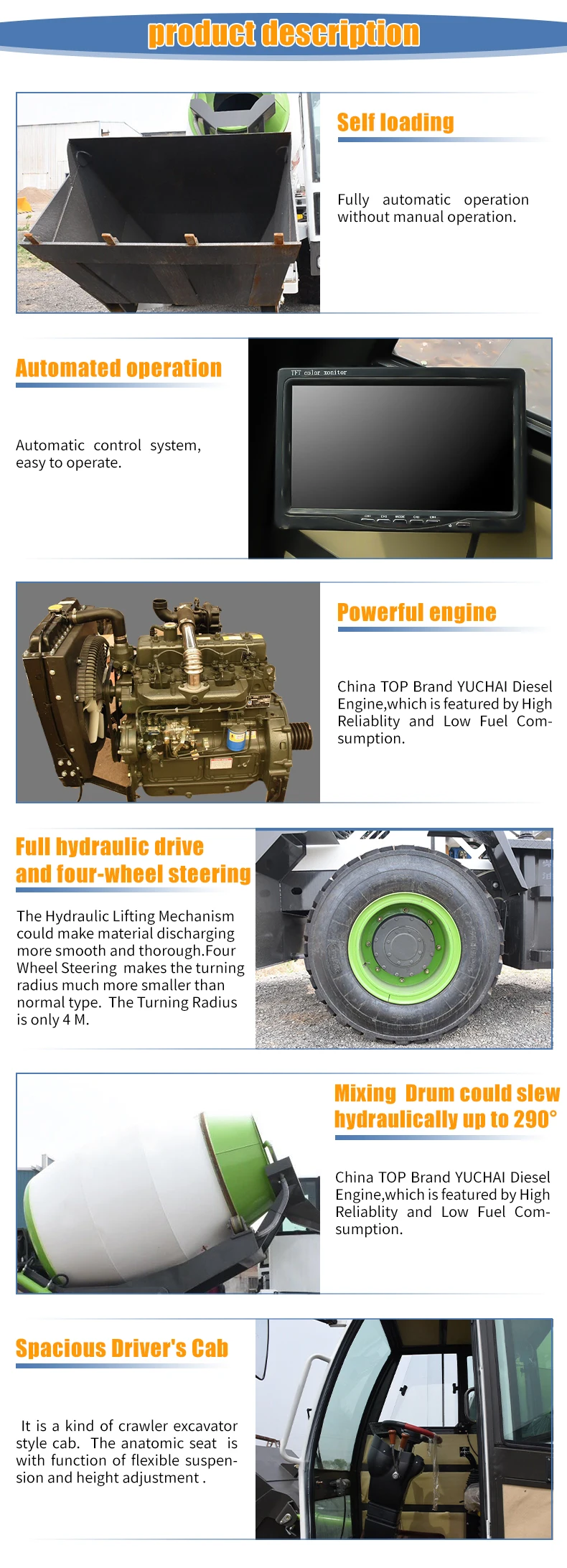 product description

Self loading

Fully automatic operation without manual operation.

Automated operation

Automatic control system, easy to operate.

TFT color monitor

Powerful engine

China TOP Brand YUCHAI Diesel Engine,which is featured by High Reliablity and Low Fuel Comsumption.

Full hydraulic drive and four-wheel steering

The Hydraulic Lifting Mechanism could make material discharging more smooth and thorough.Four Wheel Steering makes the turning radius much more smaller than normal type. The Turning Radius is only 4 M.

Mixing Drum could slew hydraulically up to 290°

China TOP Brand YUCHAI Diesel Engine,which is featured by High Reliablity and Low Fuel Comsumption.

Spacious Driver's Cab

It is a kind of crawler excavator style cab. The anatomic seat is with function of flexible suspension and height adjustment .