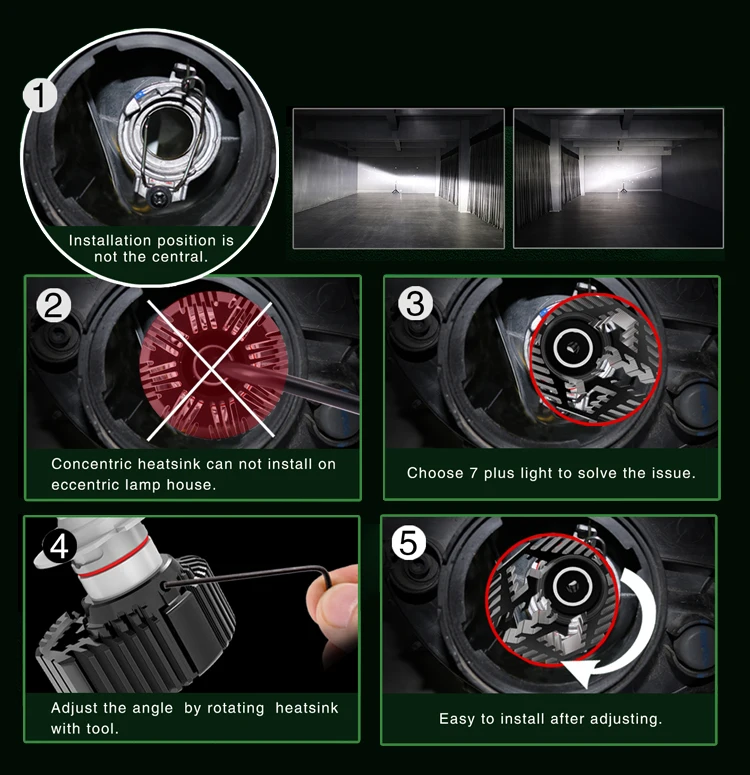 1

Installation position is not the central.

2

Concentric heatsink can not install on eccentric lamp house.

3

Choose 7 plus light to solve the issue.

4

Adjust the angle by rotating heatsink with tool.

5

Easy to install after adjusting.