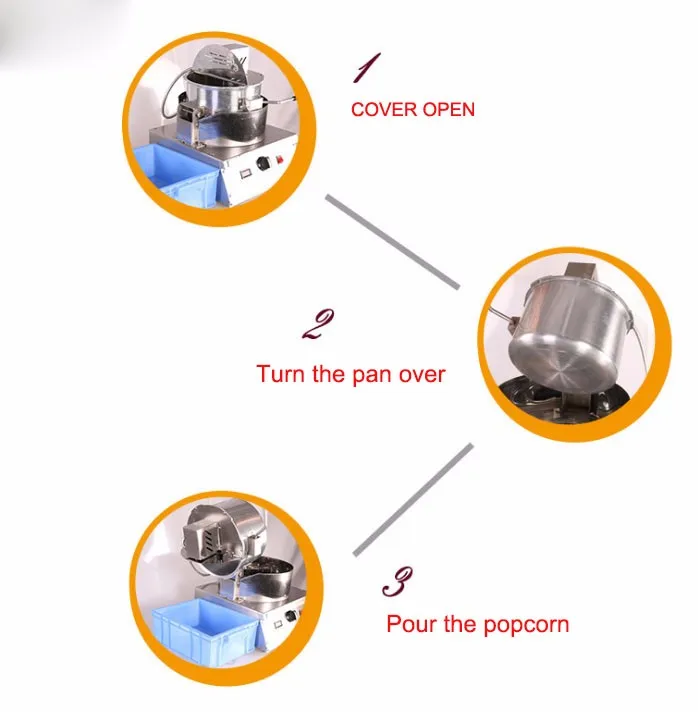 1
COVER OPEN

2
Turn the pan over

3
Pour the popcorn