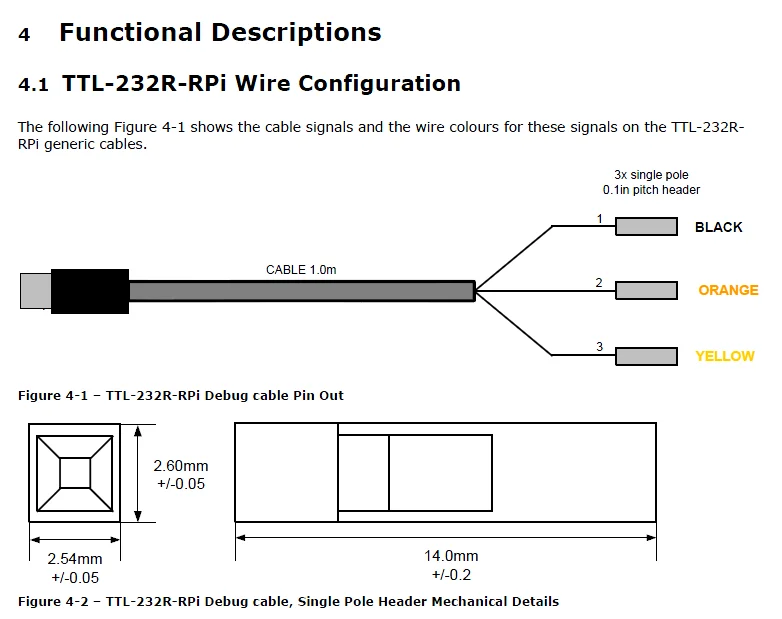 4 Functional Descriptions

4.1 TTL-232R-RPi Wire Configuration

The following Figure 4-1 shows the cable signals and the wire colours for these signals on the TTL-232R-RPi generic cables.

3x single pole
0.1in pitch header

CABLE 1.0m

1 BLACK

2 ORANGE

3 YELLOW

Figure 4-1 – TTL-232R-RPi Debug cable Pin Out

2.60mm
+/-0.05

2.54mm
+/-0.05

14.0mm
+/-0.2

Figure 4-2 – TTL-232R-RPi Debug cable, Single Pole Header Mechanical Details