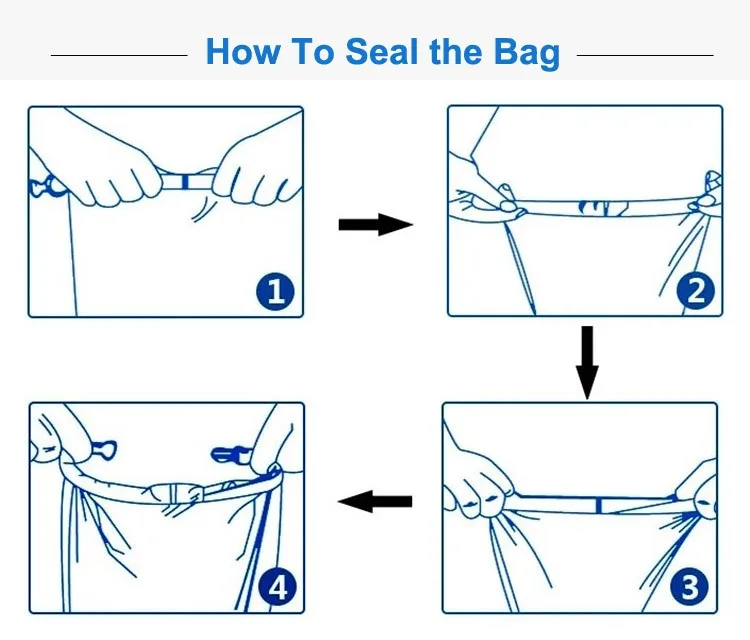 How To Seal the Bag

1

2

3

4