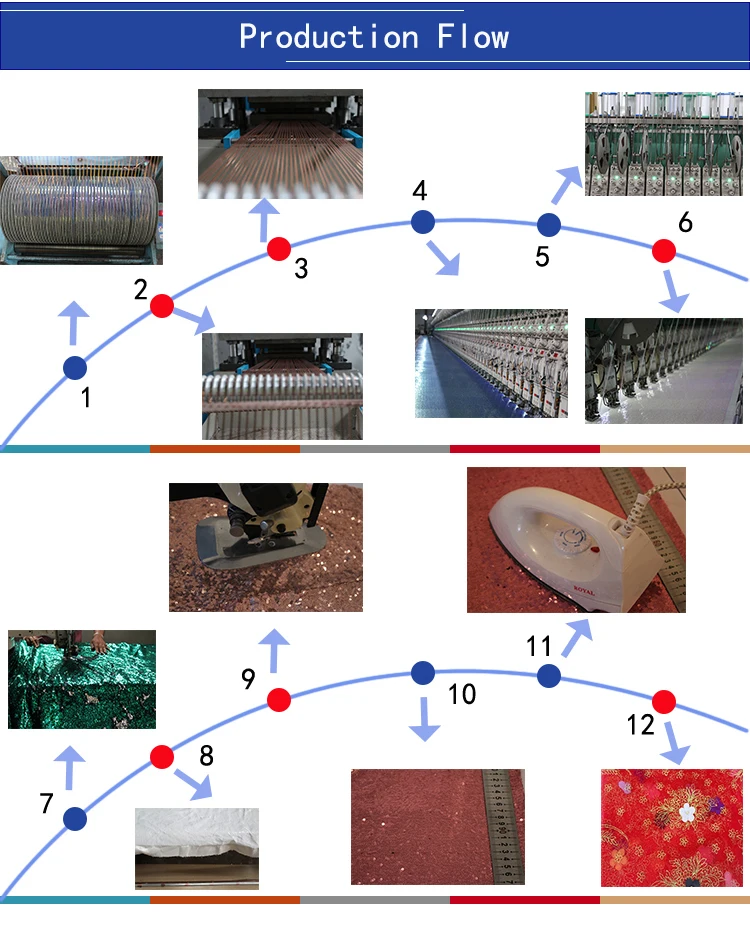 Production Flow

1

2

3

4

5

6

7

8

9

10

11

12

ROYAL