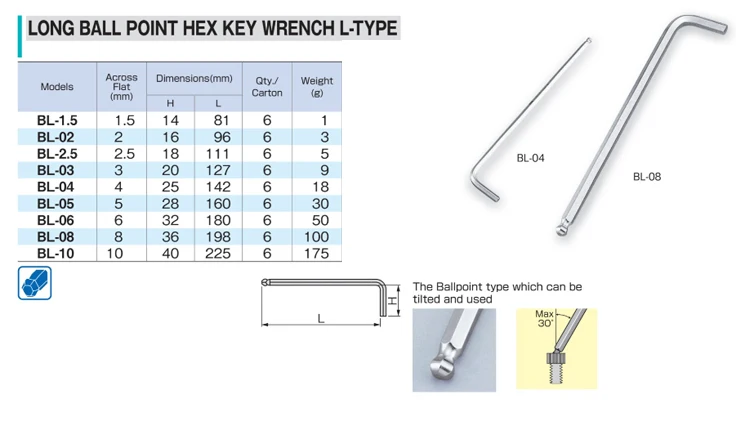 LONG BALL POINT HEX KEY WRENCH L-TYPE

| Models | Across Flat (mm) | Dimensions(mm) H | Dimensions(mm) L | Qty./ Carton | Weight (g) |
|---|---|---|---|---|---|
| BL-1.5 | 1.5 | 14 | 81 | 6 | 1 |
| BL-02 | 2 | 16 | 96 | 6 | 3 |
| BL-2.5 | 2.5 | 18 | 111 | 6 | 5 |
| BL-03 | 3 | 20 | 127 | 6 | 9 |
| BL-04 | 4 | 25 | 142 | 6 | 18 |
| BL-05 | 5 | 28 | 160 | 6 | 30 |
| BL-06 | 6 | 32 | 180 | 6 | 50 |
| BL-08 | 8 | 36 | 198 | 6 | 100 |
| BL-10 | 10 | 40 | 225 | 6 | 175 |

BL-04

BL-08

H

L

The Ballpoint type which can be tilted and used

Max 30°