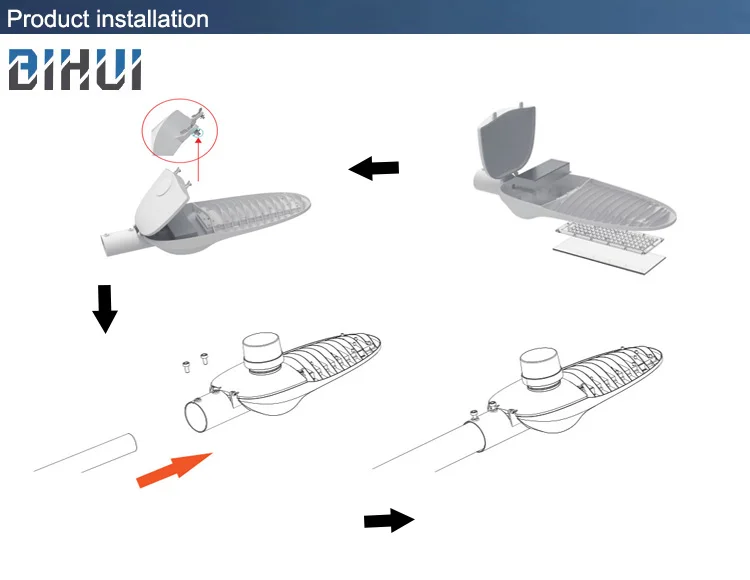 Product installation

BIHUI