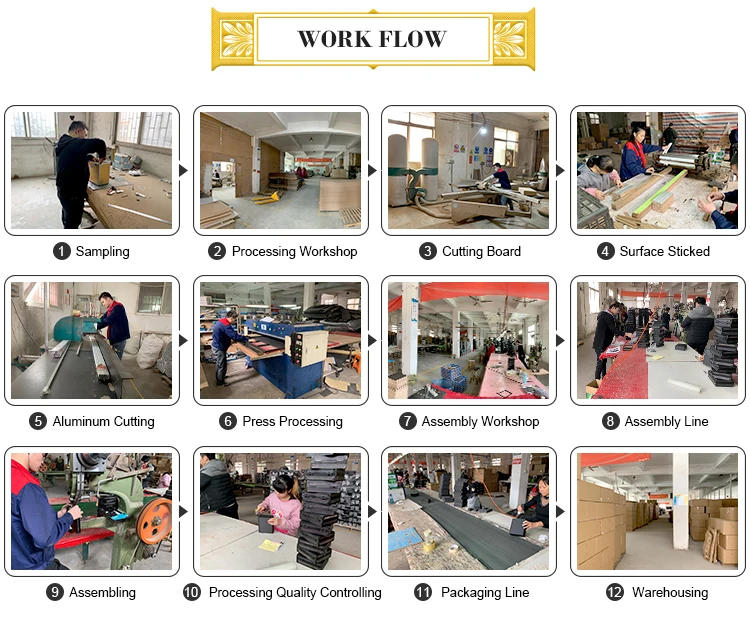 WORK FLOW

1 Sampling

2 Processing Workshop

3 Cutting Board

4 Surface Sticked

5 Aluminum Cutting

6 Press Processing

7 Assembly Workshop

8 Assembly Line

9 Assembling

10 Processing Quality Controlling

11 Packaging Line

12 Warehousing