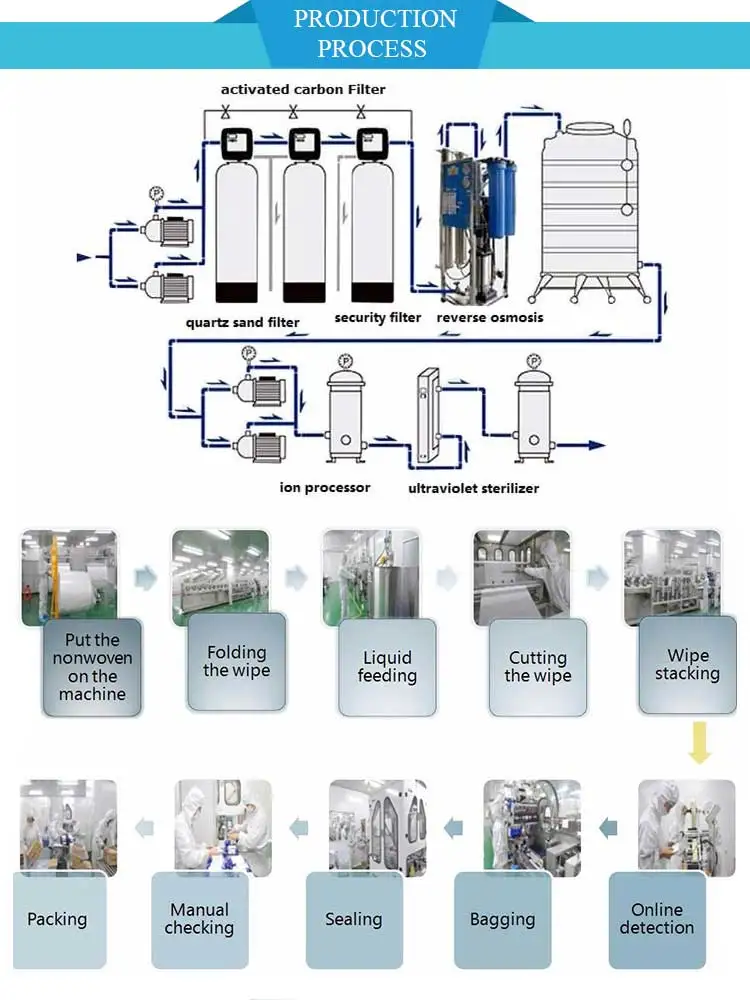 PRODUCTION PROCESS

activated carbon Filter

quartz sand filter
security filter
reverse osmosis

ion processor
ultraviolet sterilizer

Put the nonwoven on the machine

Folding the wipe

Liquid feeding

Cutting the wipe

Wipe stacking

Online detection

Bagging

Sealing

Manual checking

Packing