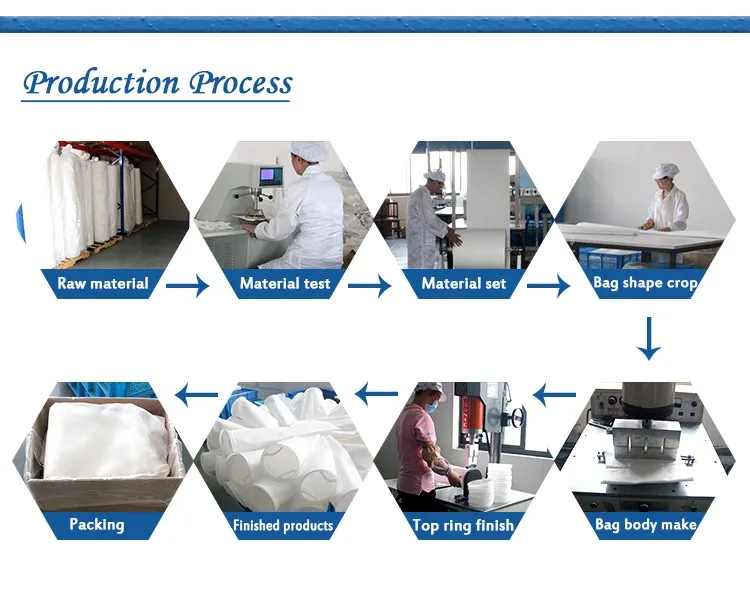 Production Process

Raw material

Material test

Material set

Bag shape crop

Bag body make

Top ring finish

Finished products

Packing